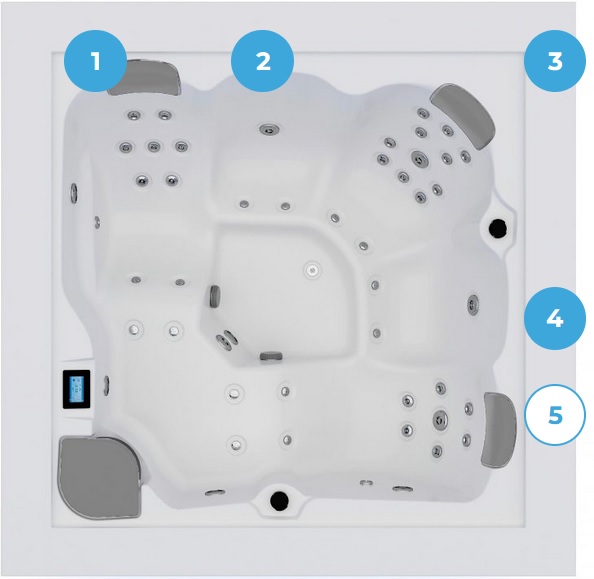 1
2
3
4
5